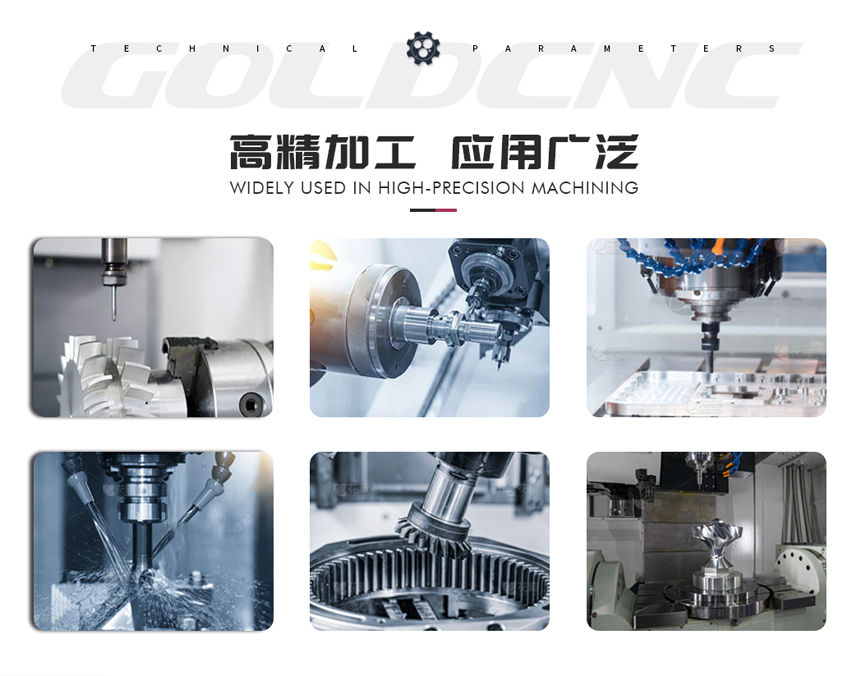 TECHNICAL PARAMETERS

GOLDCNC

高精加工 应用广泛

WIDELY USED IN HIGH-PRECISION MACHINING